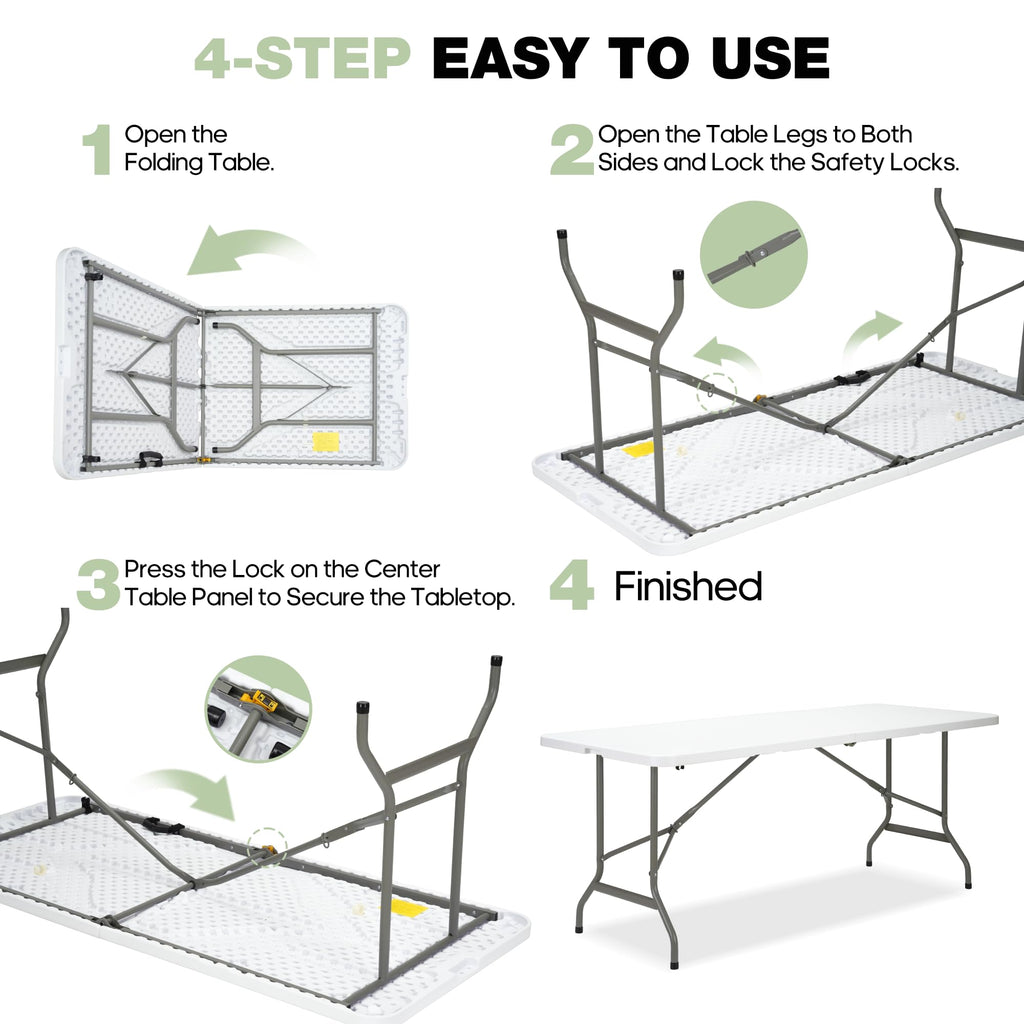 4-STEP EASY TO USE

1 Open the Folding Table.

2 Open the Table Legs to Both Sides and Lock the Safety Locks.

3 Press the Lock on the Center Table Panel to Secure the Tabletop.

4 Finished