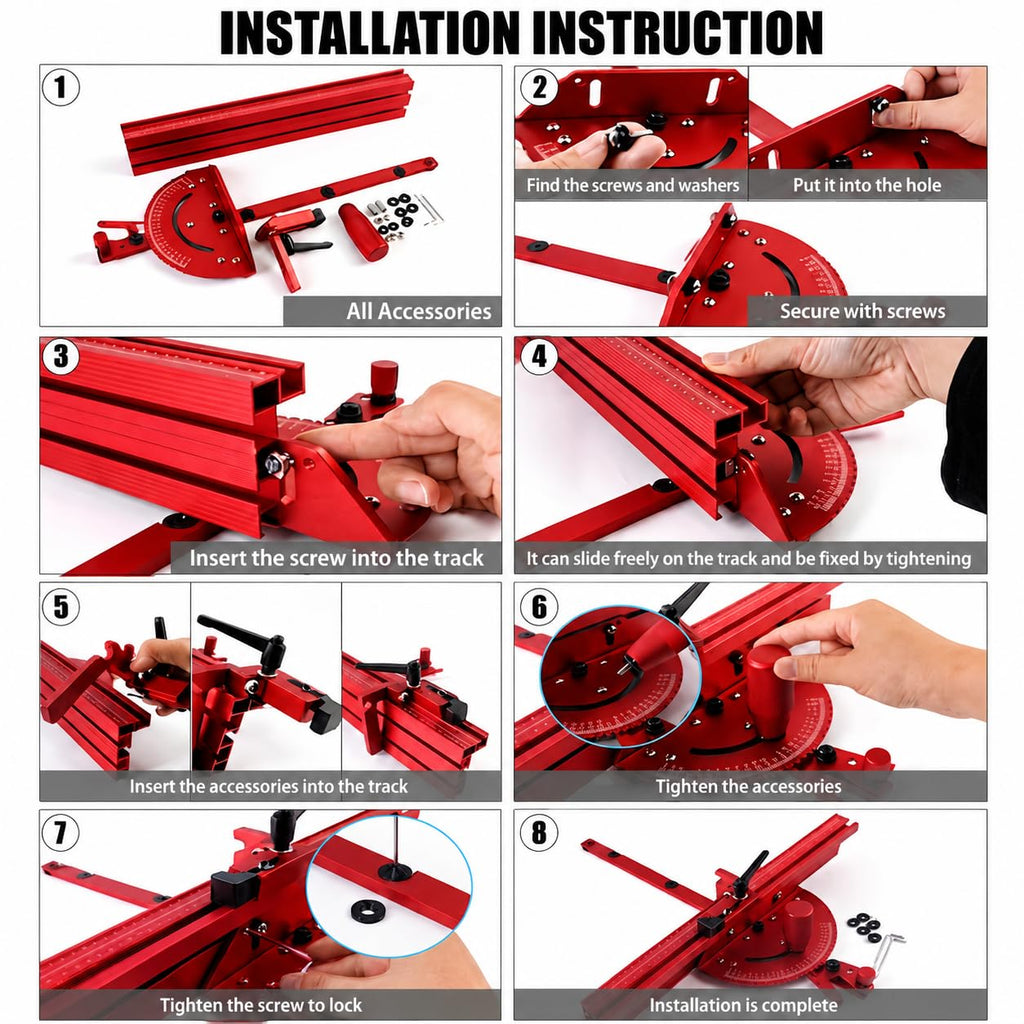 INSTALLATION INSTRUCTION

1

All Accessories

2

Find the screws and washers

Put it into the hole

Secure with screws

3

Insert the screw into the track

4

It can slide freely on the track and be fixed by tightening

5

Insert the accessories into the track

6

Tighten the accessories

7

Tighten the screw to lock

8

Installation is complete